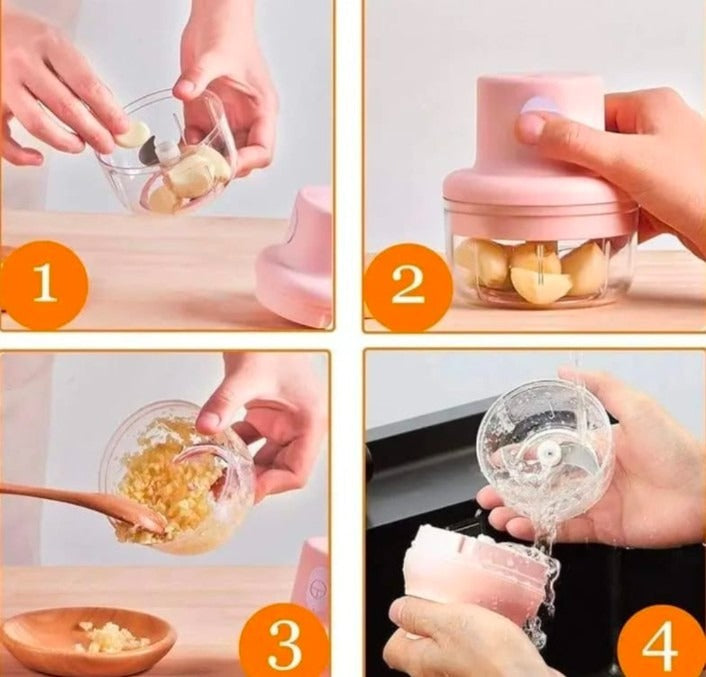 1

2

3

4